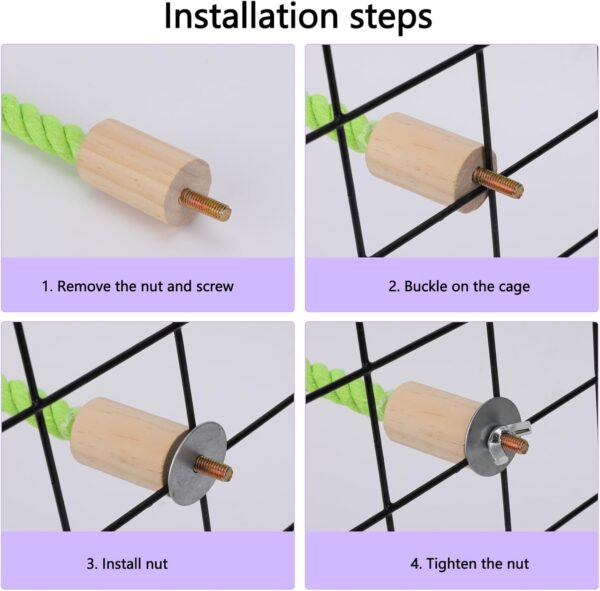 Installation steps

1. Remove the nut and screw

2. Buckle on the cage

3. Install nut

4. Tighten the nut