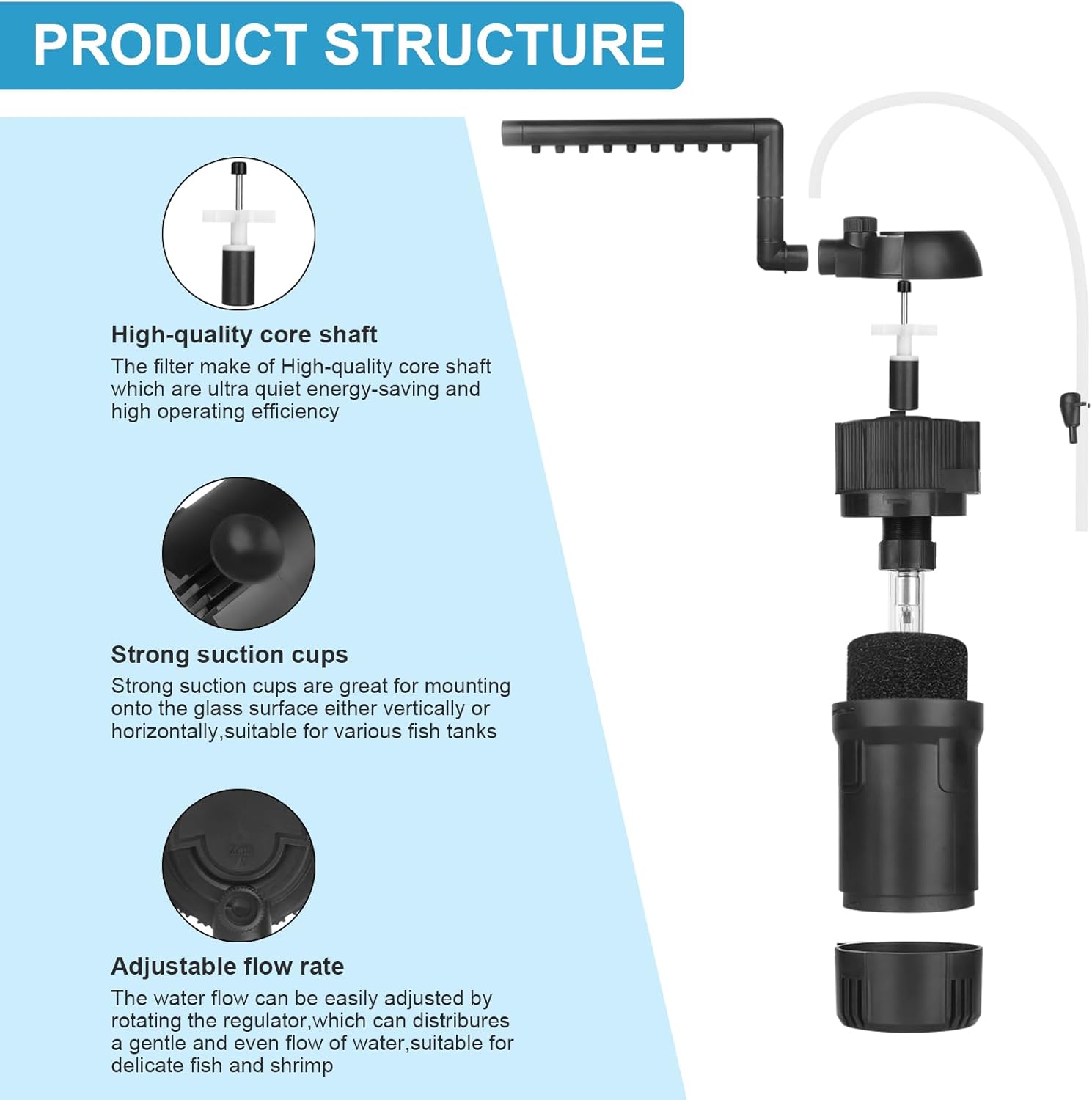 PRODUCT STRUCTURE

High-quality core shaft

The filter make of High-quality core shaft which are ultra quiet energy-saving and high operating efficiency

Strong suction cups

Strong suction cups are great for mounting onto the glass surface either vertically or horizontally,suitable for various fish tanks

Adjustable flow rate

The water flow can be easily adjusted by rotating the regulator,which can distribures a gentle and even flow of water,suitable for delicate fish and shrimp