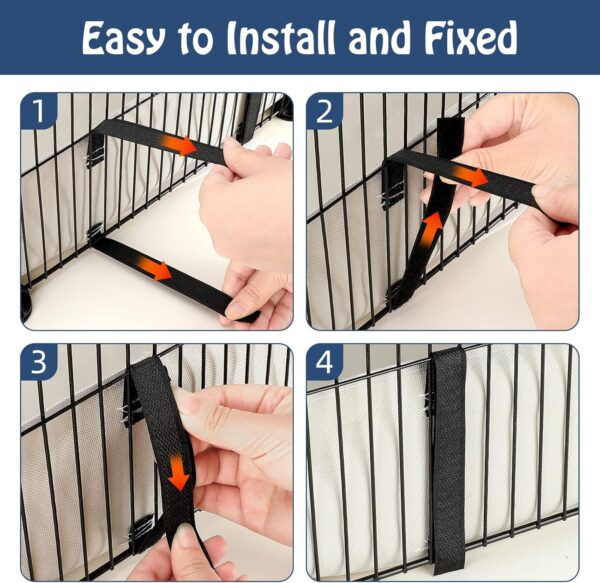 Easy to Install and Fixed

1

2

3

4